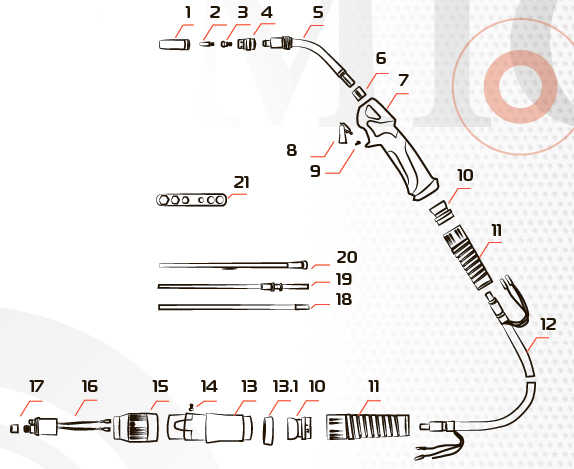 1 2 3 4 5
6
7
8
9
21
10
11
20
19
18
12
17 16 15 14 13 13.1 10 11